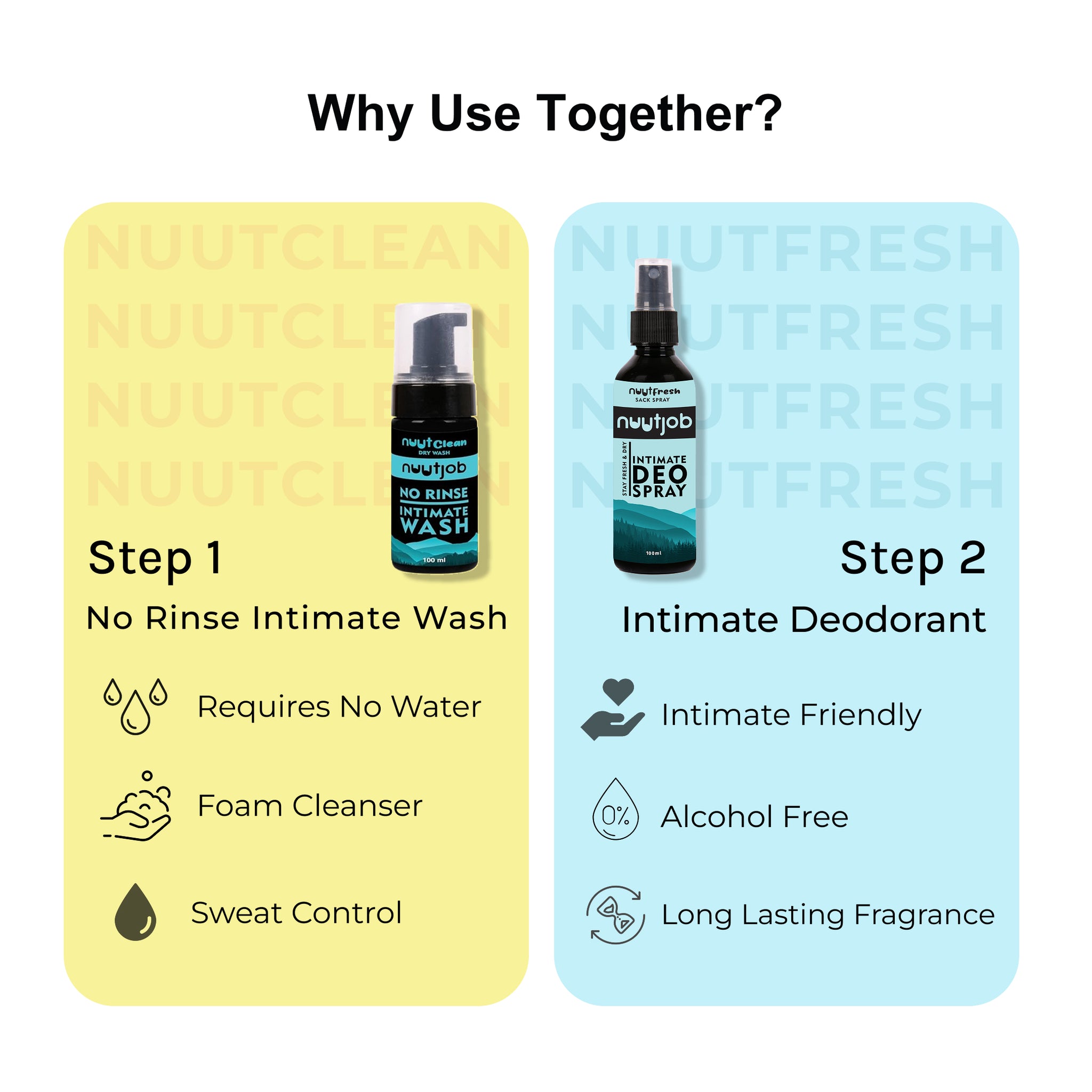 Why Use Together?

NUUTCLEAN
NUUTCLEAN
NUUTCLEAN
NUUTCLEAN

nuutClean
DRY WASH
nuutjob
NO RINSE
INTIMATE
WASH
100 ml

Step 1
No Rinse Intimate Wash

Requires No Water

Foam Cleanser

Sweat Control

NUUTFRESH
NUUTFRESH
NUUTFRESH
NUUTFRESH

nuutfresh
SACK SPRAY
nuutjob
STAY FRESH & DRY
INTIMATE
DEO
SPRAY
100ml

Step 2
Intimate Deodorant

Intimate Friendly

0%

Alcohol Free

Long Lasting Fragrance